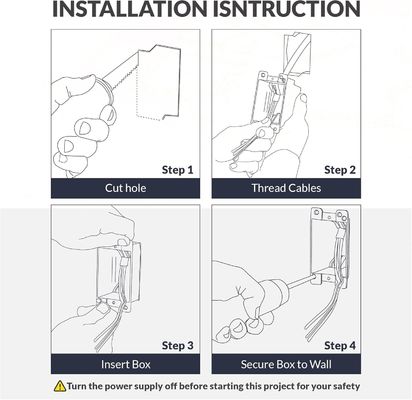 INSTALLATION ISNTRUCTION

Step 1
Cut hole

Step 2
Thread Cables

Step 3
Insert Box

Step 4
Secure Box to Wall

Turn the power supply off before starting this project for your safety